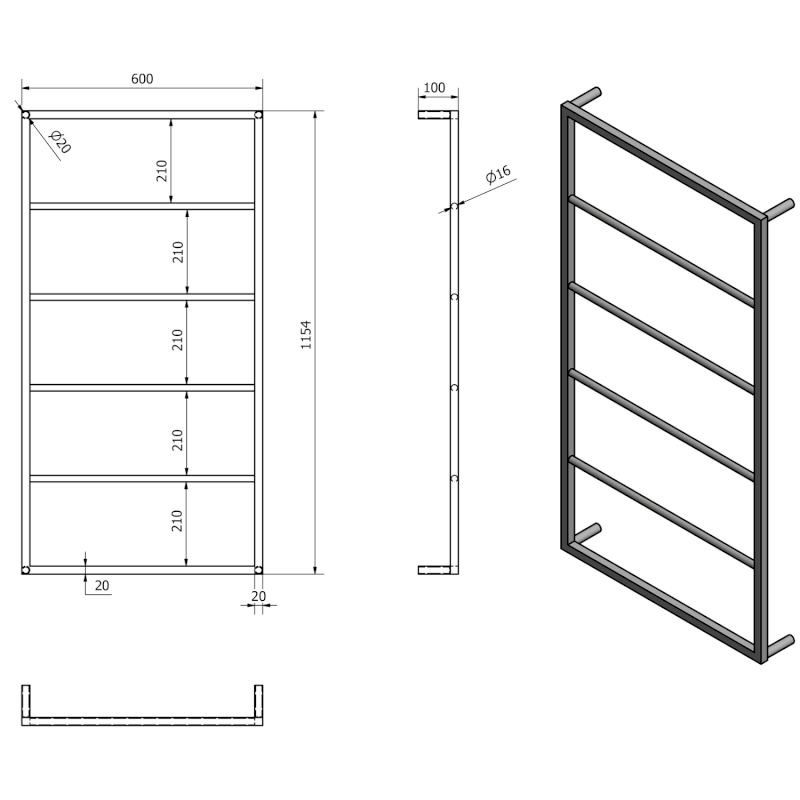 600

Ø20

210

210

210

210

210

1154

20

20

100

Ø16