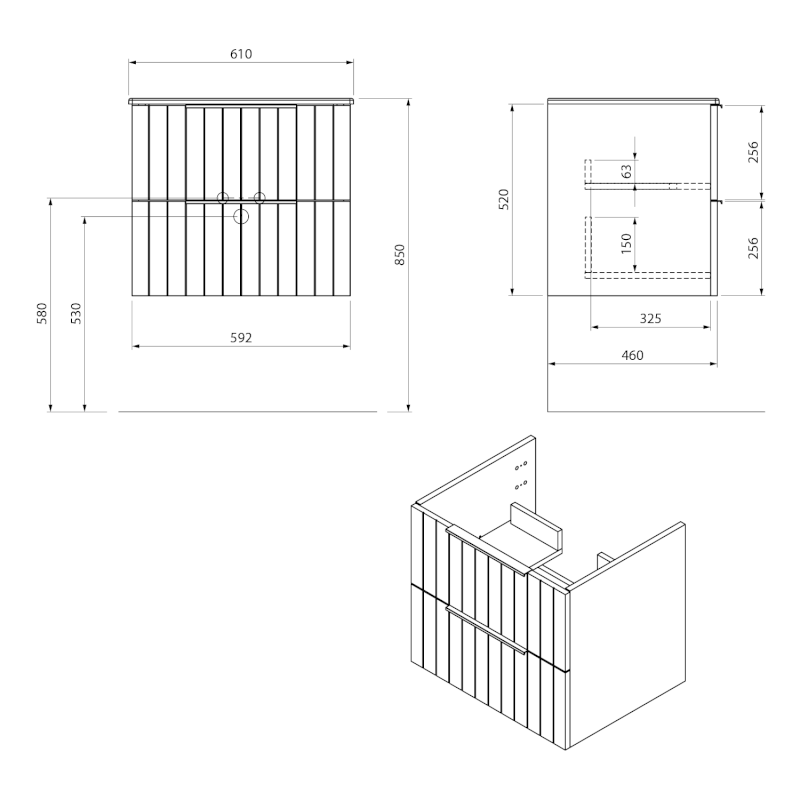 610

580

530

592

850

520

63

150

256

256

325

460