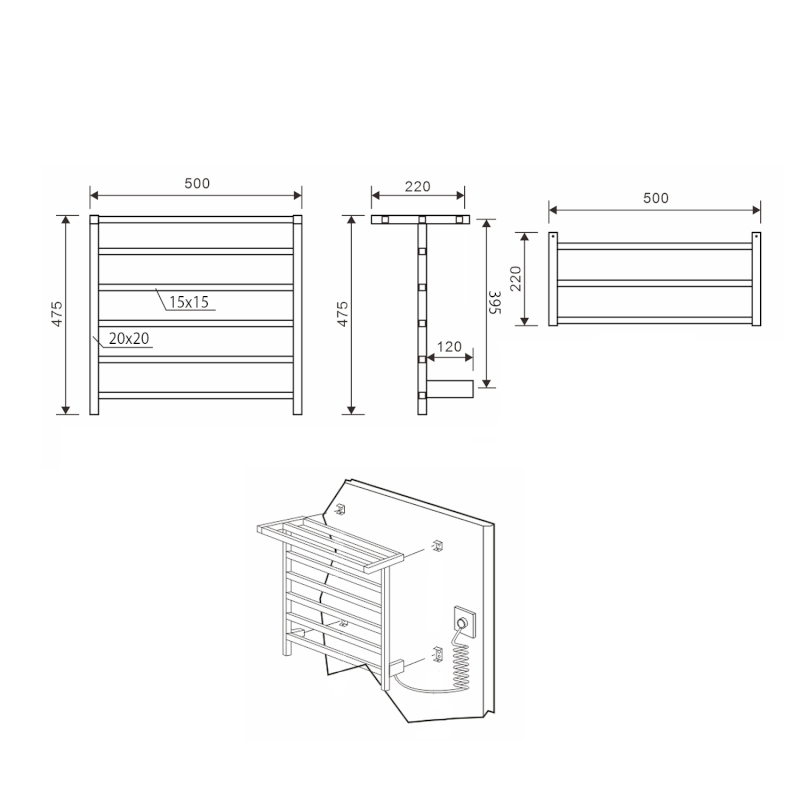 500

475

15x15

20x20

220

475

395

120

500

220