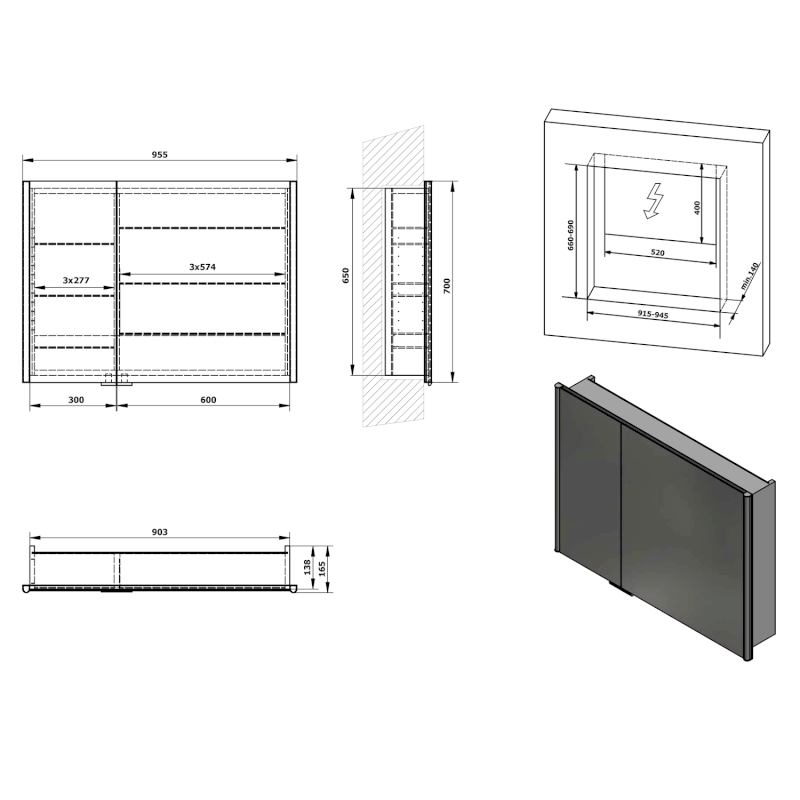 955
3x277
3x574
300
600
650
700
660-690
400
520
915-945
min.140
903
138
165