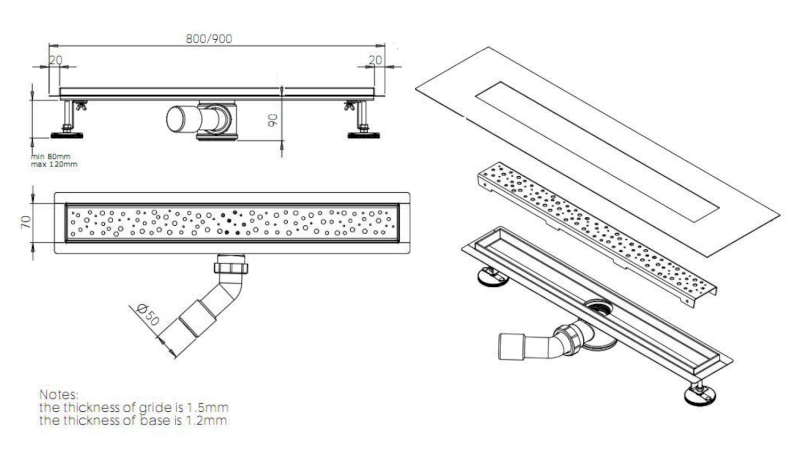 800/900

20

20

90

min 80mm
max 120mm

70

Ø50

Notes:
the thickness of gride is 1.5mm
the thickness of base is 1.2mm