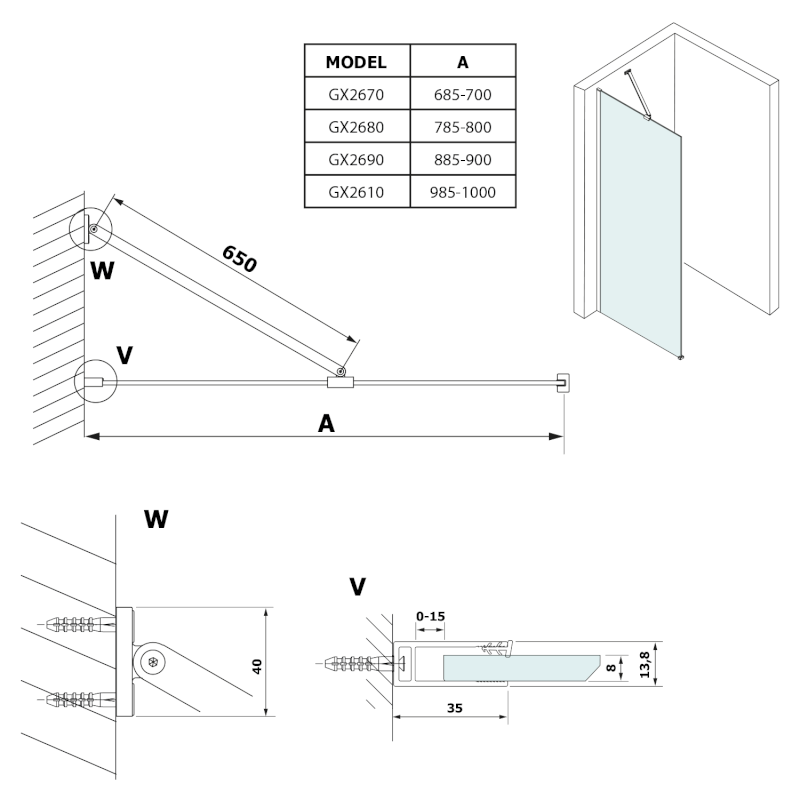 | MODEL | A |
|---|---|
| GX2670 | 685-700 |
| GX2680 | 785-800 |
| GX2690 | 885-900 |
| GX2610 | 985-1000 |

650

W

V

A

W

40

V

0-15

8

13,8

35