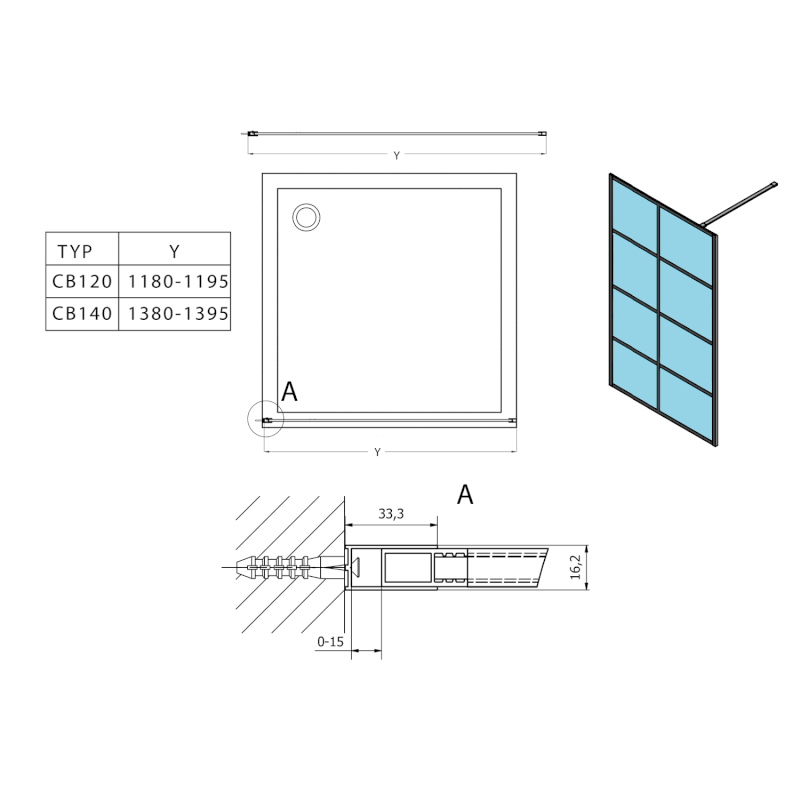 Y

| TYP | Y |
|---|---|
| CB120 | 1180-1195 |
| CB140 | 1380-1395 |

A

Y

A

33,3

16,2

0-15