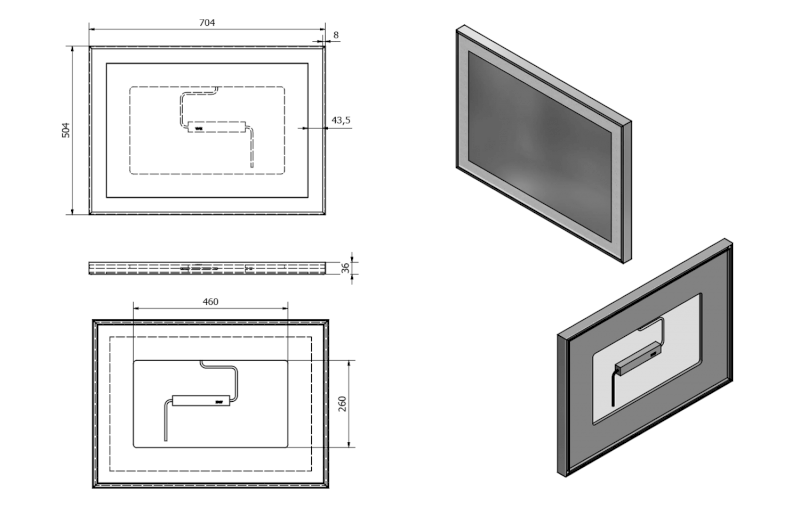 704
8
504
43,5
36
460
260