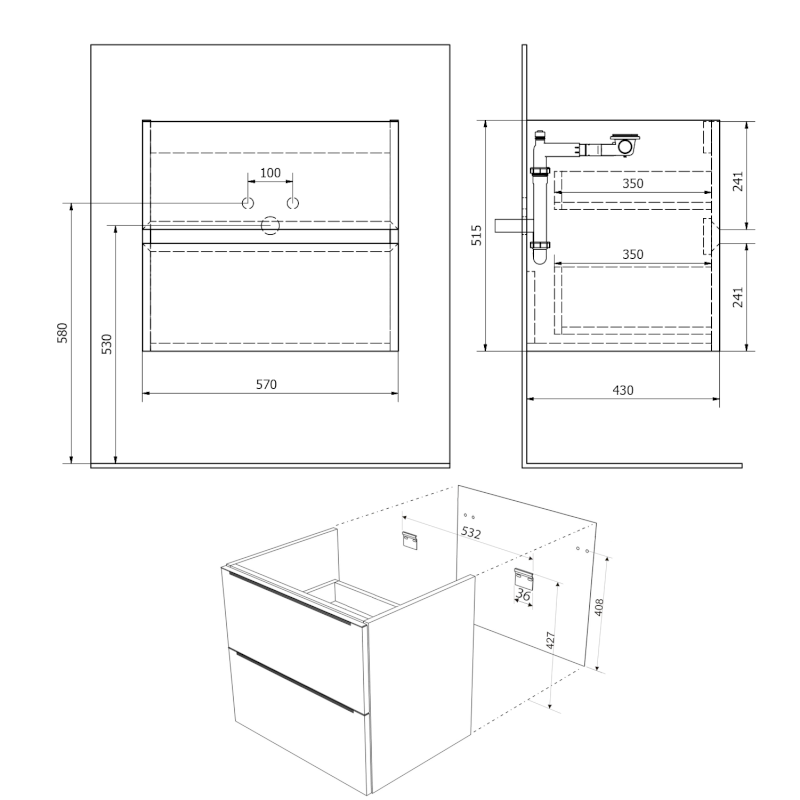 100
580
530
570
515
350
350
241
241
430
532
36
427
408