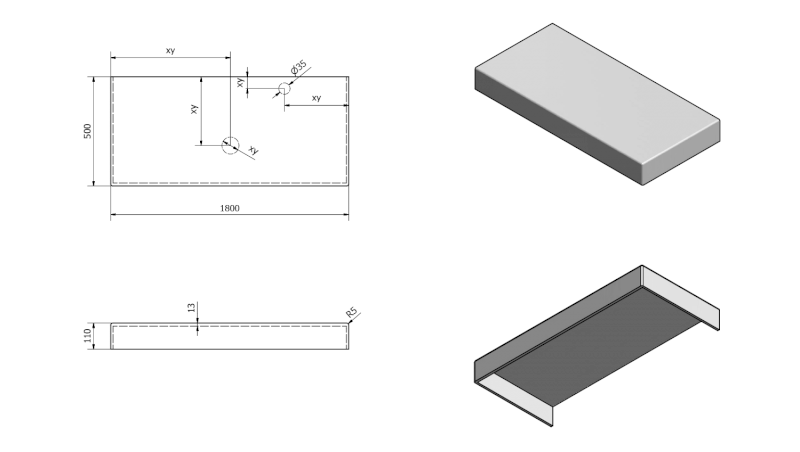 xy
xy
Ø35
xy
xy
xy
500
1800
13
R5
110