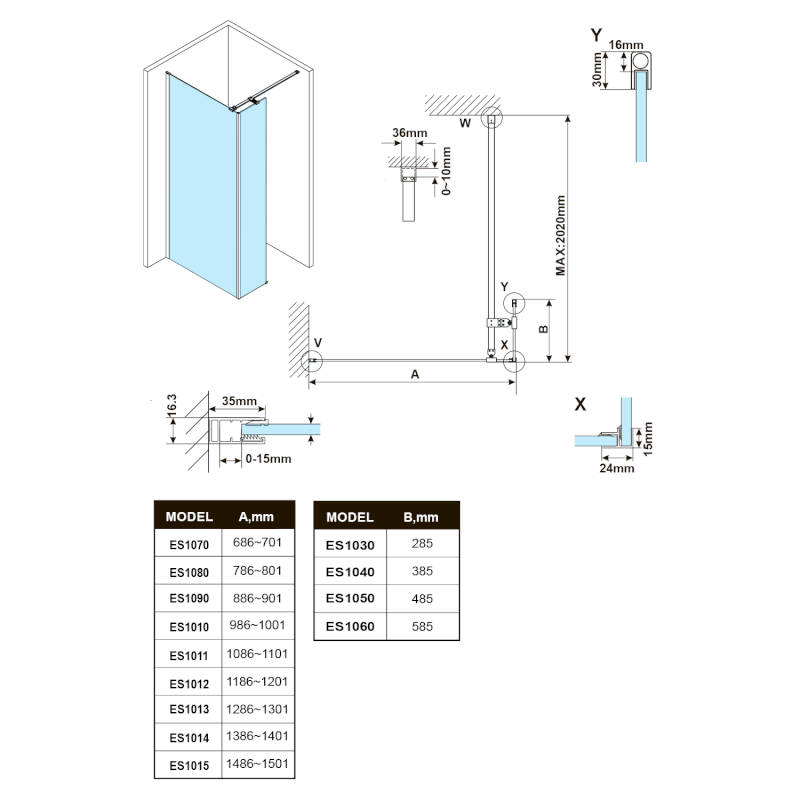 Y
16mm
30mm
36mm
0~10mm
W
MAX:2020mm
Y
B
X
V
A
16.3
35mm
0-15mm
X
15mm
24mm

| MODEL | A,mm |
|---|---|
| ES1070 | 686~701 |
| ES1080 | 786~801 |
| ES1090 | 886~901 |
| ES1010 | 986~1001 |
| ES1011 | 1086~1101 |
| ES1012 | 1186~1201 |
| ES1013 | 1286~1301 |
| ES1014 | 1386~1401 |
| ES1015 | 1486~1501 |

| MODEL | B,mm |
|---|---|
| ES1030 | 285 |
| ES1040 | 385 |
| ES1050 | 485 |
| ES1060 | 585 |