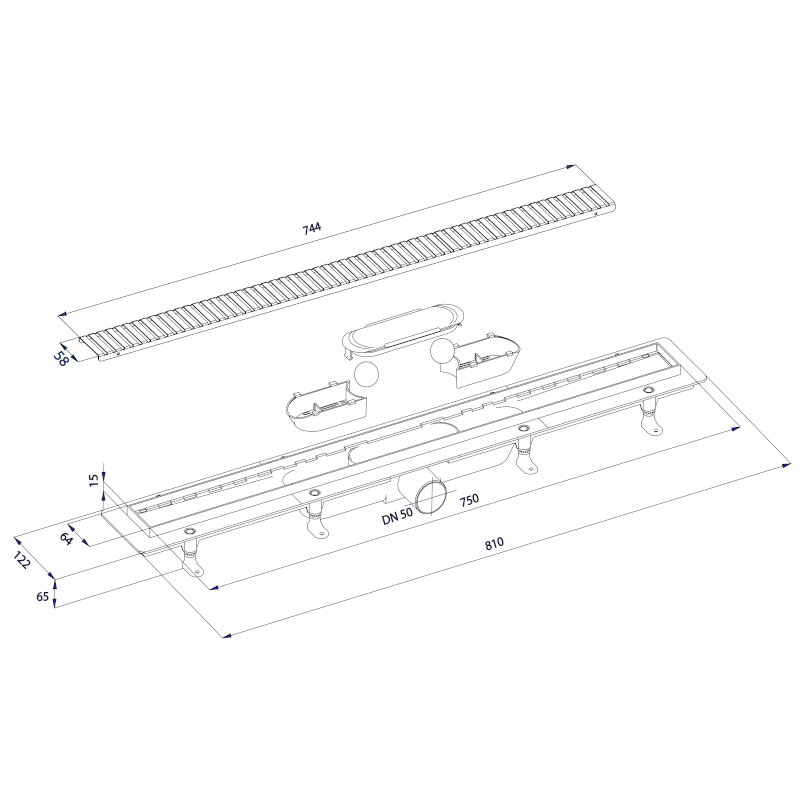 744

58

15

64

122

65

DN 50

750

810