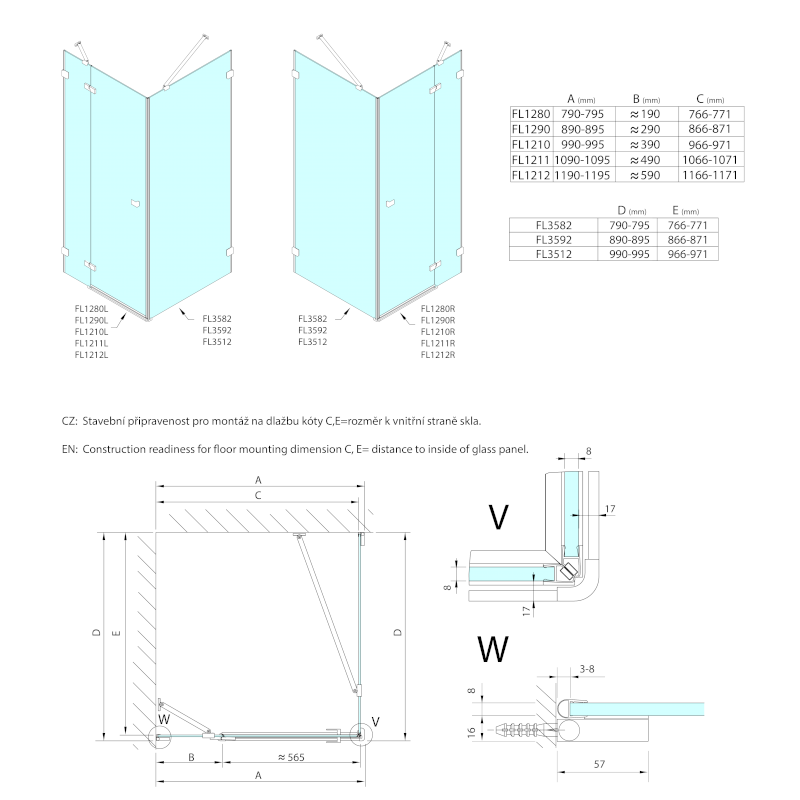 |  | A (mm) | B (mm) | C (mm) |
|---|---|---|---|
| FL1280 | 790-795 | ≈190 | 766-771 |
| FL1290 | 890-895 | ≈290 | 866-871 |
| FL1210 | 990-995 | ≈390 | 966-971 |
| FL1211 | 1090-1095 | ≈490 | 1066-1071 |
| FL1212 | 1190-1195 | ≈590 | 1166-1171 |

|  | D (mm) | E (mm) |
|---|---|---|
| FL3582 | 790-795 | 766-771 |
| FL3592 | 890-895 | 866-871 |
| FL3512 | 990-995 | 966-971 |

FL1280L
FL1290L
FL1210L
FL1211L
FL1212L

FL3582
FL3592
FL3512

FL3582
FL3592
FL3512

FL1280R
FL1290R
FL1210R
FL1211R
FL1212R

CZ: Stavební připravenost pro montáž na dlažbu kóty C,E=rozměr k vnitřní straně skla.

EN: Construction readiness for floor mounting dimension C, E= distance to inside of glass panel.

A
C
D
E
D
W
V
B
≈ 565
A

V
8
17
8
17

W
3-8
8
16
57